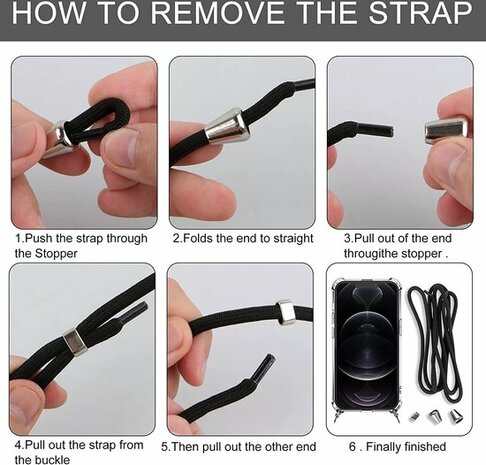 HOW TO REMOVE THE STRAP

1.Push the strap through the Stopper

2.Folds the end to straight

3.Pull out of the end througithe stopper .

4.Pull out the strap from the buckle

5.Then pull out the other end

6 . Finally finished