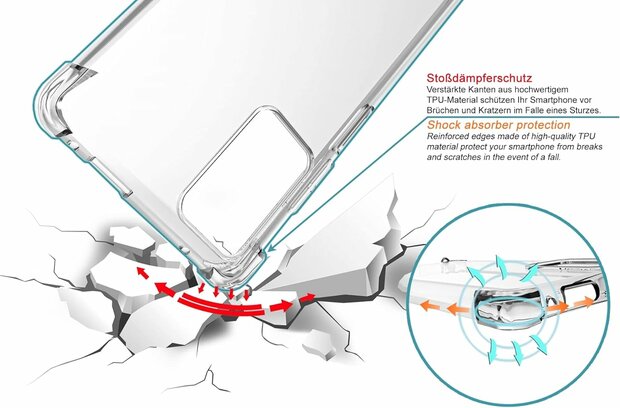 Stoßdämpferschutz
Verstärkte Kanten aus hochwertigem TPU-Material schützen Ihr Smartphone vor Brüchen und Kratzern im Falle eines Sturzes.

Shock absorber protection
Reinforced edges made of high-quality TPU material protect your smartphone from breaks and scratches in the event of a fall.