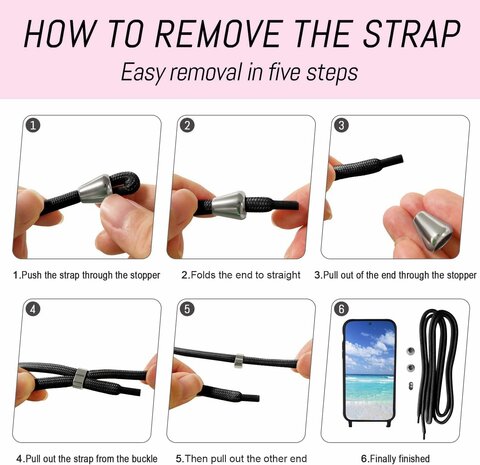 HOW TO REMOVE THE STRAP
Easy removal in five steps

1
1.Push the strap through the stopper

2
2.Folds the end to straight

3
3.Pull out of the end through the stopper

4
4.Pull out the strap from the buckle

5
5.Then pull out the other end

6
6.Finally finished